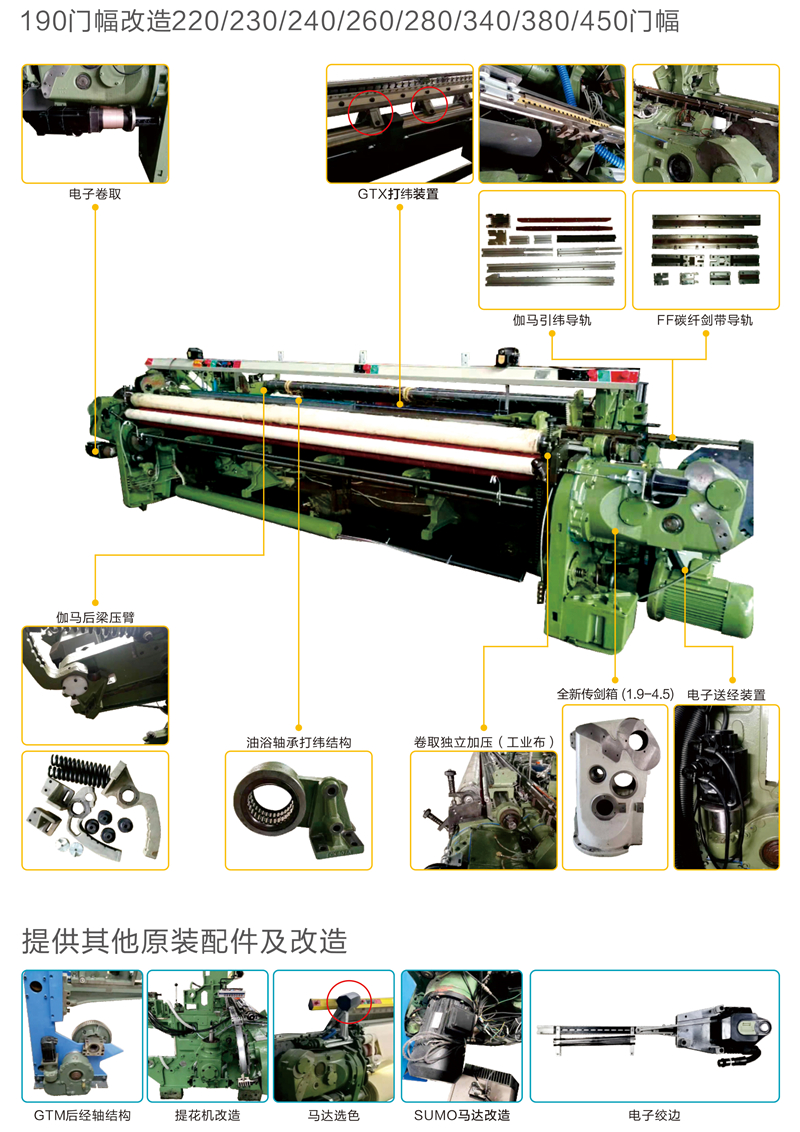 190门幅改造220/230/240/260/280/340/380/450门幅

电子卷取

GTX打纬装置

伽马引纬导轨

FF碳纤剑带导轨

伽马后梁压臂

油浴轴承打纬结构

卷取独立加压（工业布）

全新传剑箱 (1.9-4.5)

电子送经装置

提供其他原装配件及改造

GTM后经轴结构

提花机改造

马达选色

SUMO马达改造

电子绞边